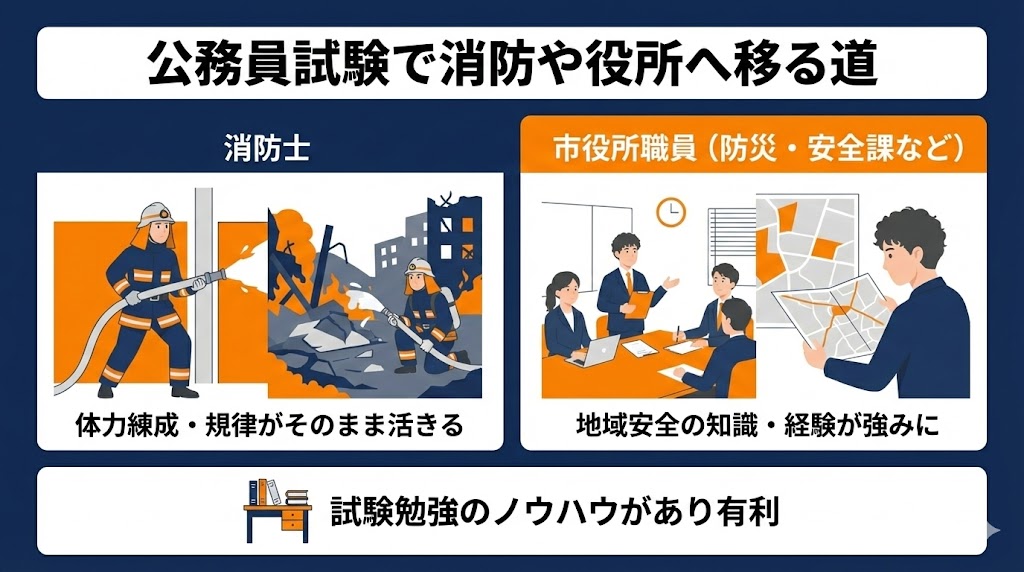 公務員試験で消防や役所へ移る道

消防士

体力練成・規律がそのまま活きる

市役所職員（防災・安全課など）

地域安全の知識・経験が強みに

試験勉強のノウハウがあり有利